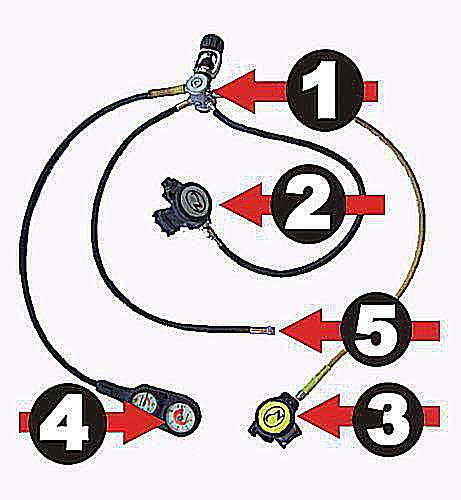 1
2
5
4
3